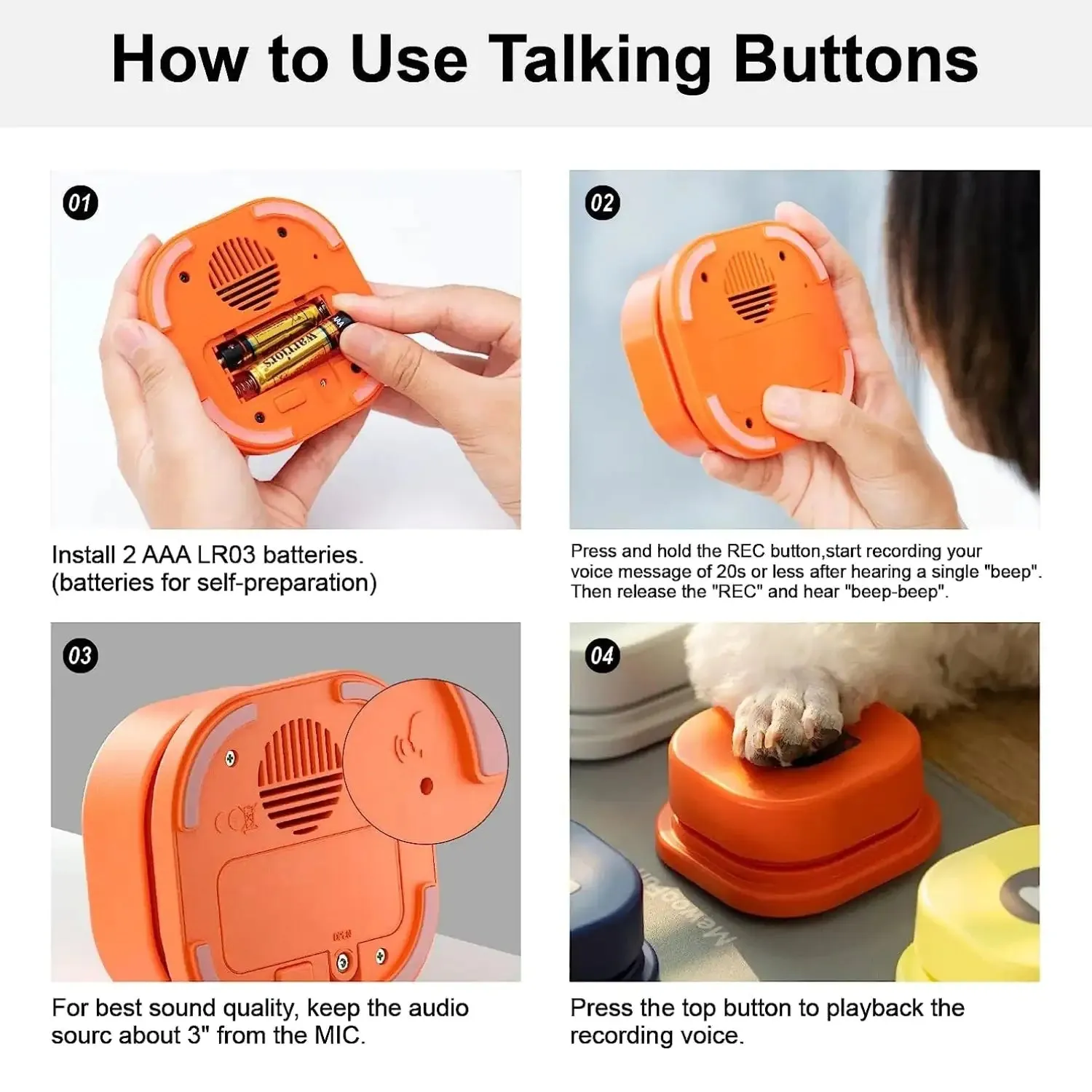 How to Use Talking Buttons

01

warriors

AAA

Install 2 AAA LR03 batteries.
(batteries for self-preparation)

02

Press and hold the REC button,start recording your voice message of 20s or less after hearing a single "beep". Then release the "REC" and hear "beep-beep".

03

For best sound quality, keep the audio sourc about 3" from the MIC.

04

Press the top button to playback the recording voice.